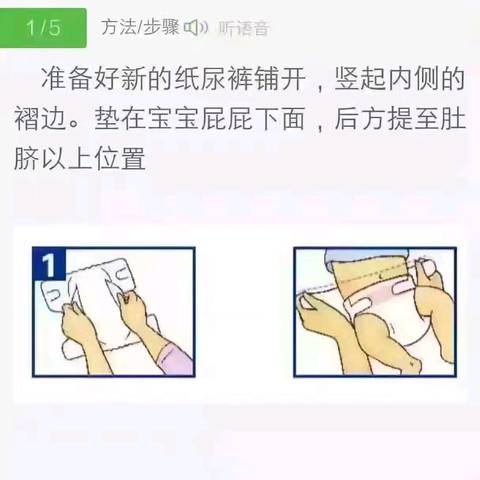 1/5 方法/步骤 听语音

准备好新的纸尿裤铺开，竖起内侧的褶边。垫在宝宝屁屁下面，后方提至肚脐以上位置

1